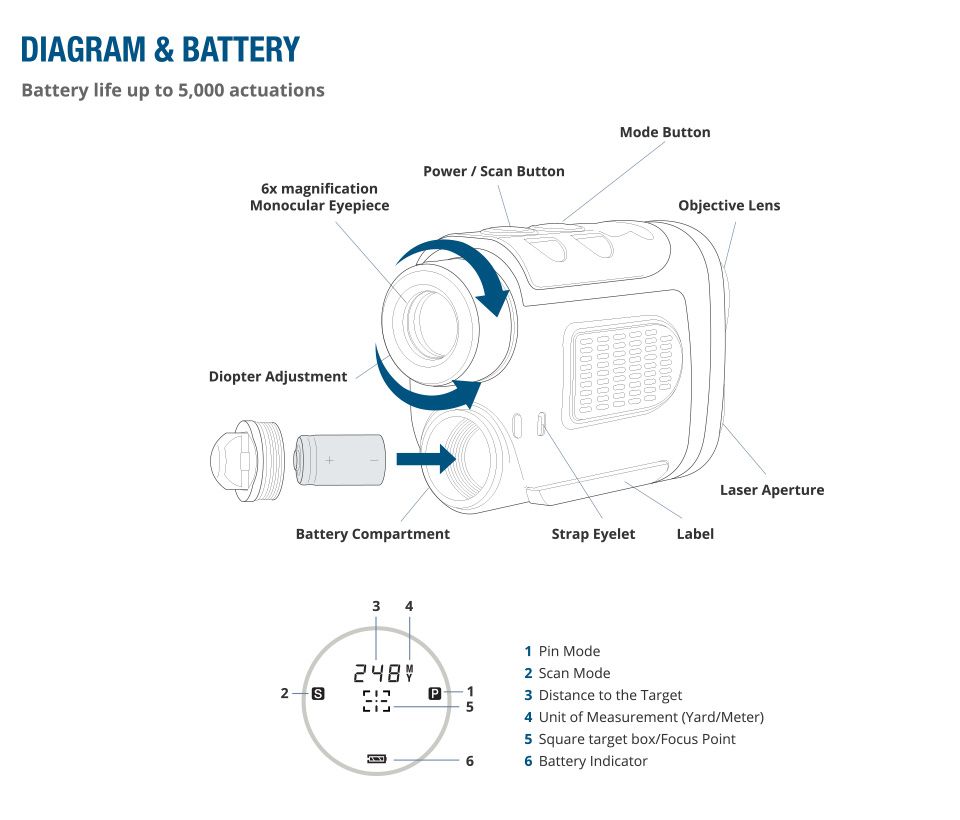 DIAGRAM & BATTERY

Battery life up to 5,000 actuations

Mode Button

Power / Scan Button

6x magnification
Monocular Eyepiece

Objective Lens

Diopter Adjustment

+ −

Laser Aperture

Battery Compartment

Strap Eyelet

Label

3 4

248 M Y

2 S

P 1

5

6

1 Pin Mode
2 Scan Mode
3 Distance to the Target
4 Unit of Measurement (Yard/Meter)
5 Square target box/Focus Point
6 Battery Indicator